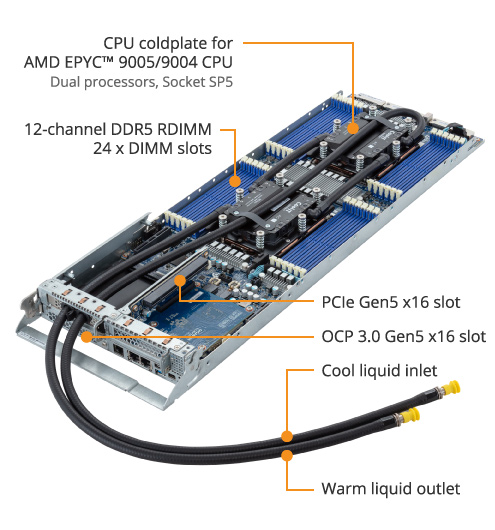 CPU coldplate for
AMD EPYC™ 9005/9004 CPU
Dual processors, Socket SP5

12-channel DDR5 RDIMM
24 x DIMM slots

PCIe Gen5 x16 slot

OCP 3.0 Gen5 x16 slot

Cool liquid inlet

Warm liquid outlet