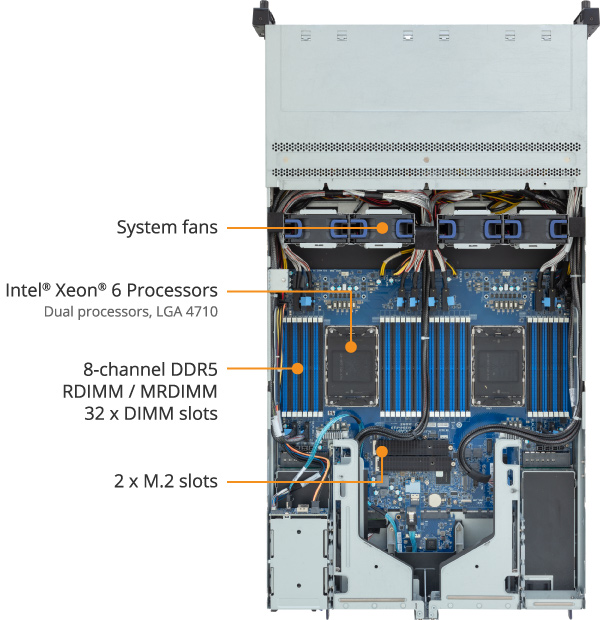 System fans

Intel® Xeon® 6 Processors
Dual processors, LGA 4710

8-channel DDR5
RDIMM / MRDIMM
32 x DIMM slots

2 x M.2 slots