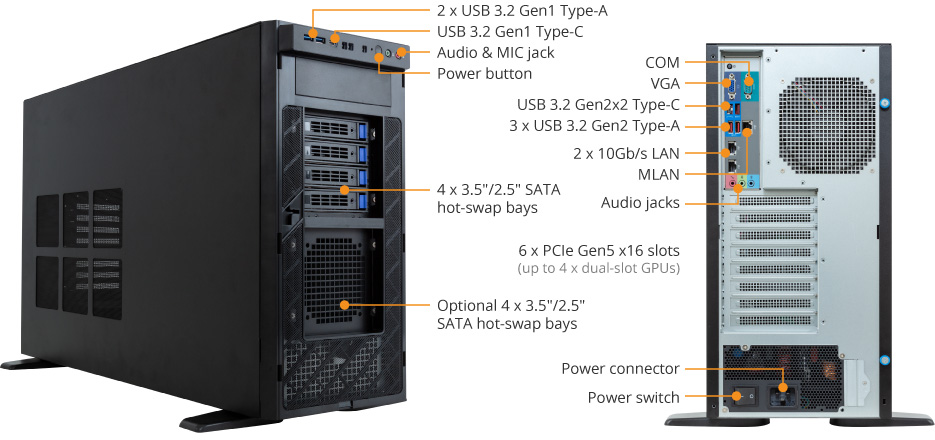 2 x USB 3.2 Gen1 Type-A
USB 3.2 Gen1 Type-C
Audio & MIC jack
Power button
4 x 3.5"/2.5" SATA hot-swap bays
Optional 4 x 3.5"/2.5" SATA hot-swap bays
COM
VGA
USB 3.2 Gen2x2 Type-C
3 x USB 3.2 Gen2 Type-A
2 x 10Gb/s LAN
MLAN
Audio jacks
6 x PCIe Gen5 x16 slots
(up to 4 x dual-slot GPUs)
Power connector
Power switch