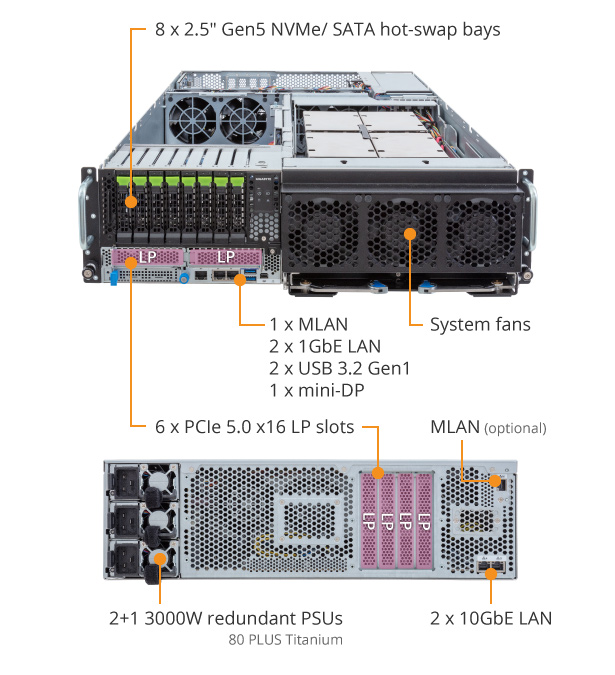 8 x 2.5" Gen5 NVMe/ SATA hot-swap bays

LP LP

1 x MLAN
2 x 1GbE LAN
2 x USB 3.2 Gen1
1 x mini-DP

System fans

6 x PCIe 5.0 x16 LP slots

MLAN (optional)

LP LP LP LP

2+1 3000W redundant PSUs
80 PLUS Titanium

2 x 10GbE LAN