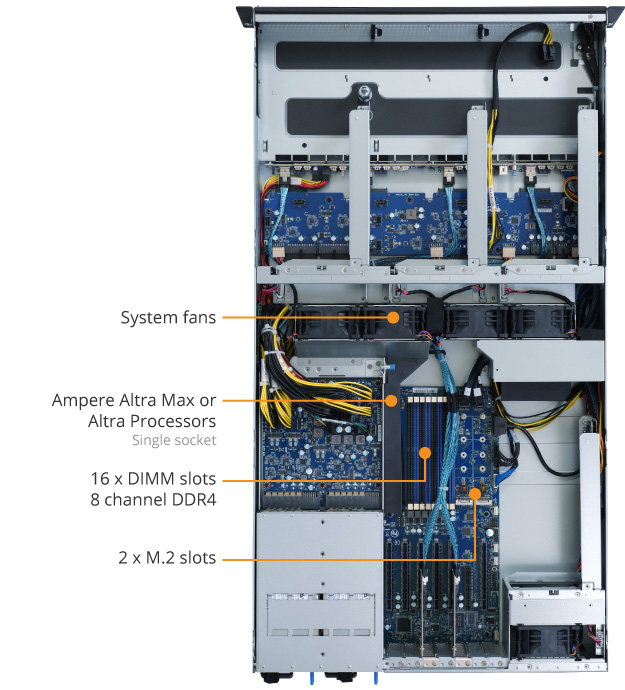 System fans

Ampere Altra Max or Altra Processors
Single socket

16 x DIMM slots
8 channel DDR4

2 x M.2 slots