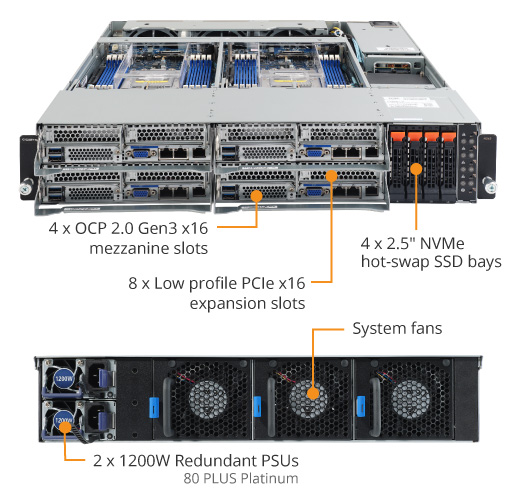 4 x OCP 2.0 Gen3 x16 mezzanine slots

4 x 2.5" NVMe hot-swap SSD bays

8 x Low profile PCIe x16 expansion slots

System fans

1200W

1200W

2 x 1200W Redundant PSUs
80 PLUS Platinum