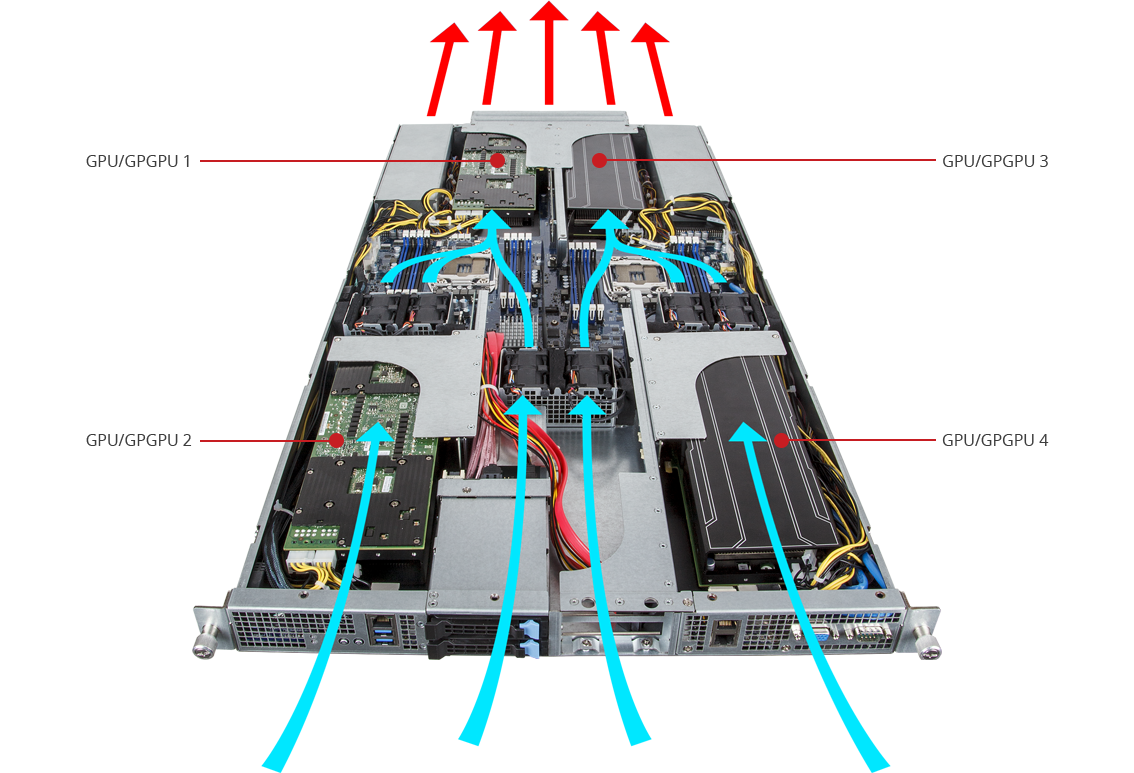 GPU/GPGPU 1
GPU/GPGPU 3
GPU/GPGPU 2
GPU/GPGPU 4